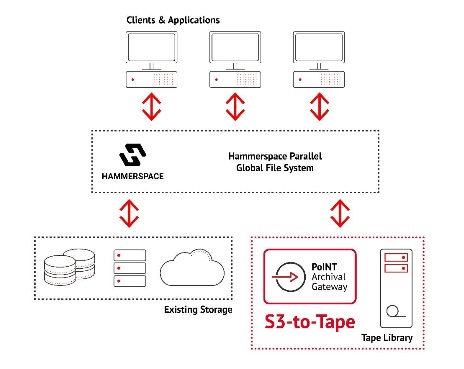 Clients & Applications

HAMMERSPACE

Hammerspace Parallel Global File System

Existing Storage

PoINT Archival Gateway

S3-to-Tape

Tape Library